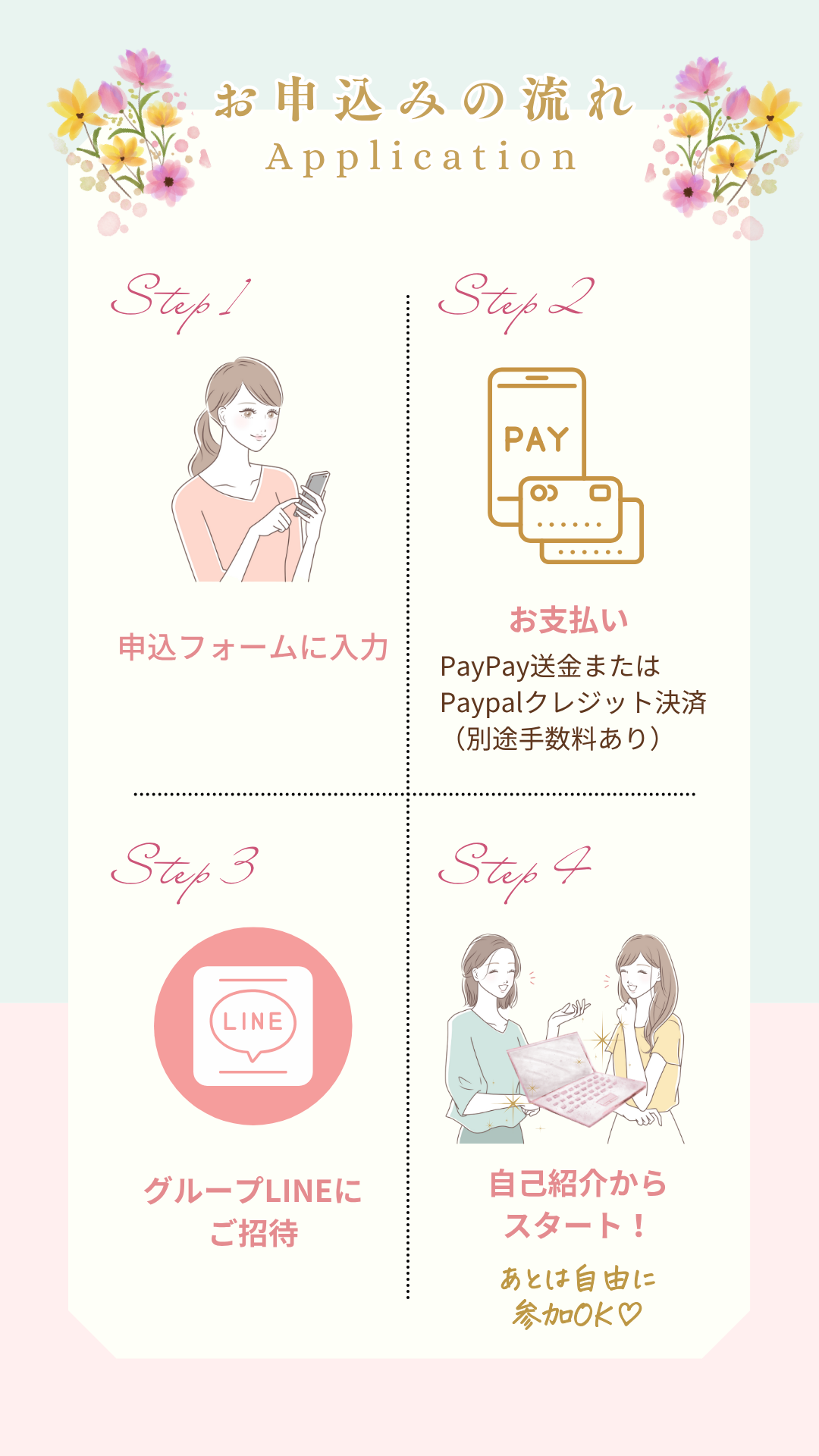 お申込みの流れ
Application

Step 1

申込フォームに入力

Step 2

PAY

お支払い
PayPay送金または
Paypalクレジット決済
（別途手数料あり）

Step 3

LINE

グループLINEに
ご招待

Step 4

自己紹介から
スタート！

あとは自由に
参加OK♡